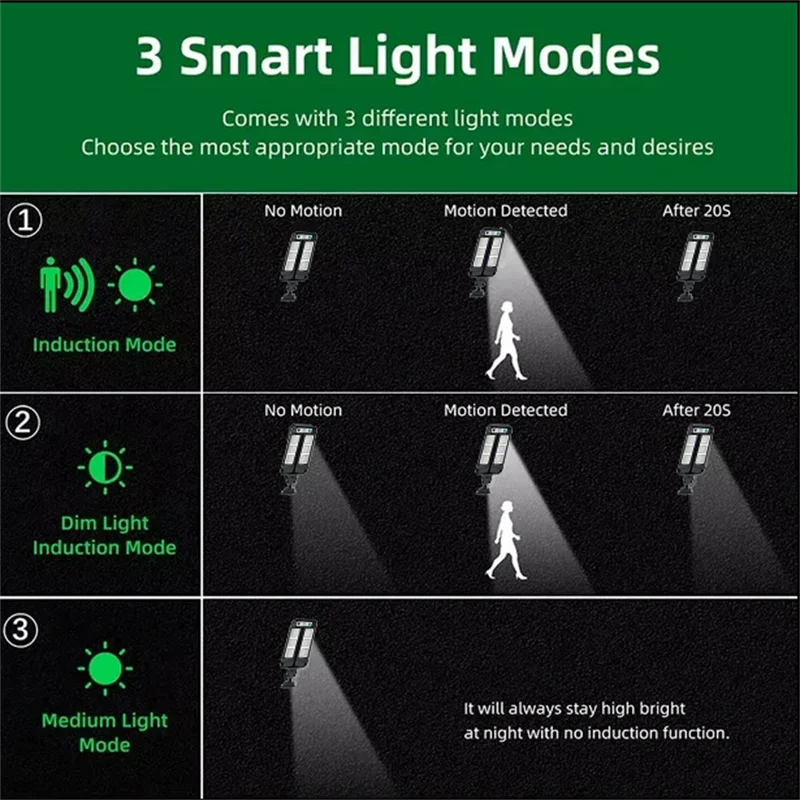 3 Smart Light Modes

Comes with 3 different light modes
Choose the most appropriate mode for your needs and desires

①

Induction Mode

No Motion

Motion Detected

After 20S

②

Dim Light Induction Mode

No Motion

Motion Detected

After 20S

③

Medium Light Mode

It will always stay high bright at night with no induction function.